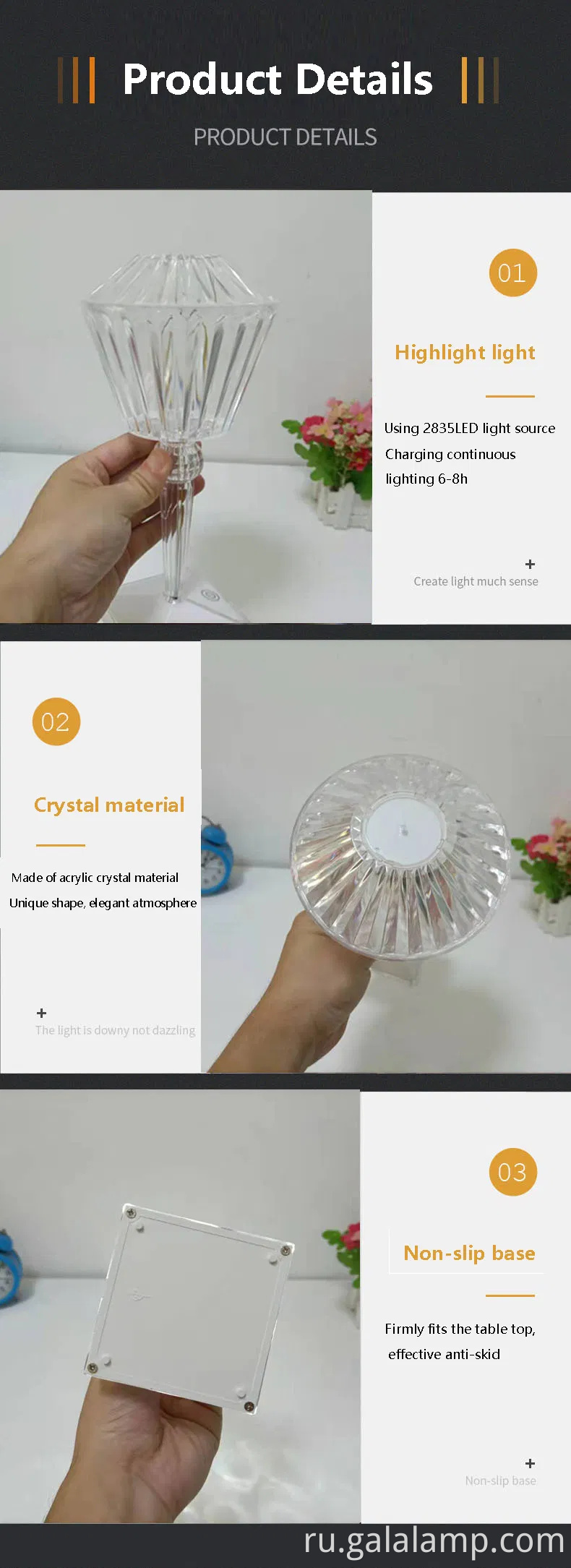 Product Details

PRODUCT DETAILS

01

Highlight light

Using 2835LED light source
Charging continuous
lighting 6-8h

+
Create light much sense

02

Crystal material

Made of acrylic crystal material
Unique shape, elegant atmosphere

+
The light is downy not dazzling

03

Non-slip base

Firmly fits the table top,
effective anti-skid

+
Non-slip base

ru.galalamp.com